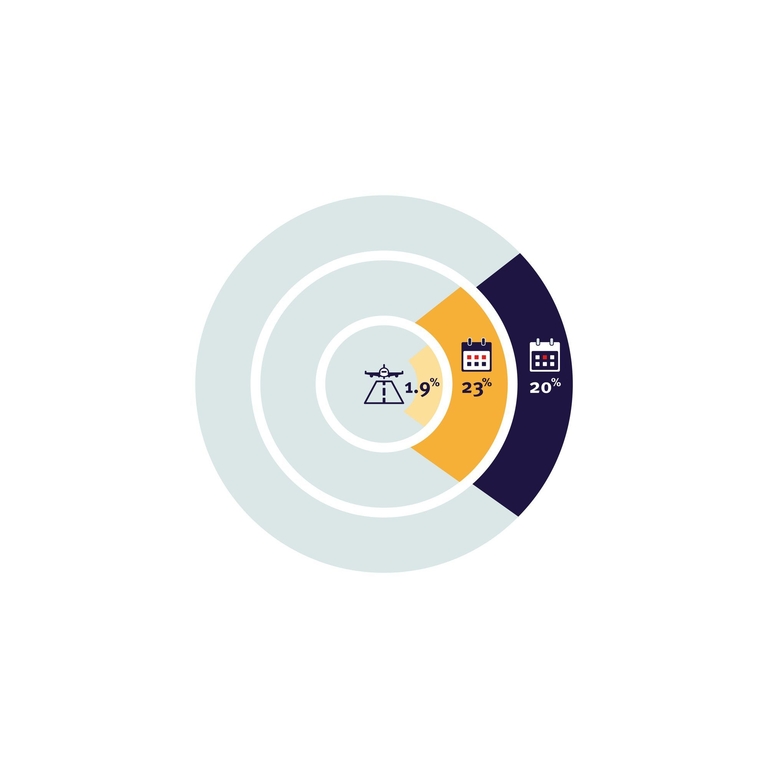 1.9%

23%

20%